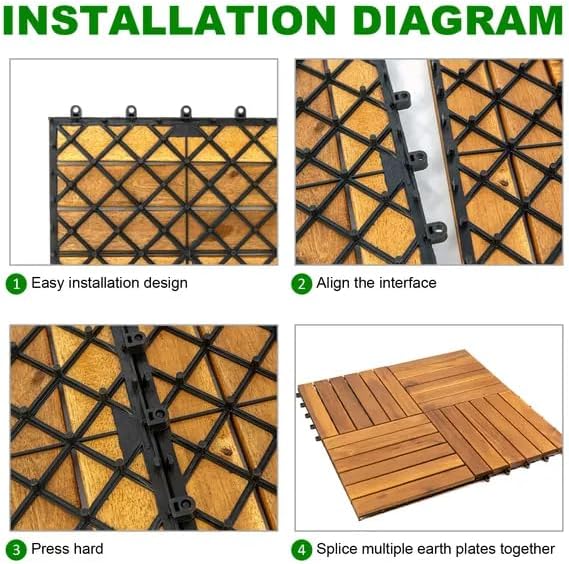 INSTALLATION DIAGRAM

1 Easy installation design

2 Align the interface

3 Press hard

4 Splice multiple earth plates together