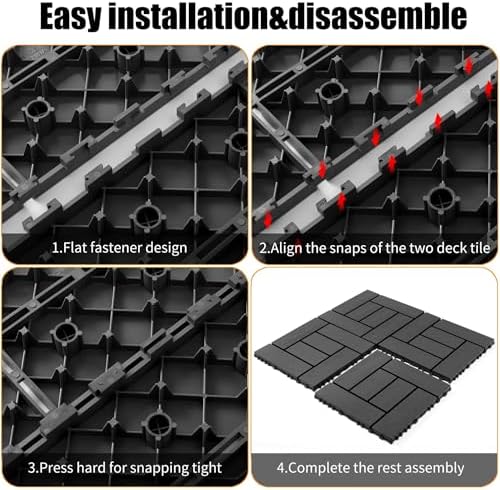 Easy installation&disassemble

1.Flat fastener design

2.Align the snaps of the two deck tile

3.Press hard for snapping tight

4.Complete the rest assembly