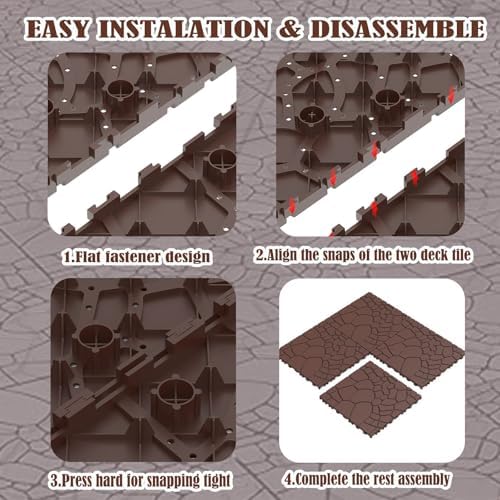 EASY INSTALATION & DISASSEMBLE

1.Flat fastener design

2.Align the snaps of the two deck tile

3.Press hard for snapping tight

4.Complete the rest assembly