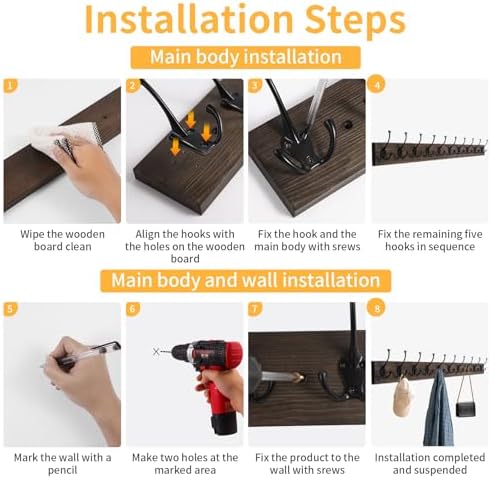 Installation Steps

Main body installation

1

Wipe the wooden board clean

2

Align the hooks with the holes on the wooden board

3

Fix the hook and the main body with srews

4

Fix the remaining five hooks in sequence

Main body and wall installation

5

Mark the wall with a pencil

6

Make two holes at the marked area

7

Fix the product to the wall with srews

8

Installation completed and suspended