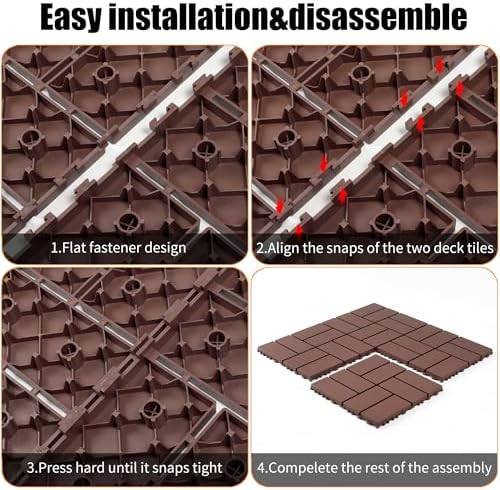 Easy installation&disassemble

1.Flat fastener design

2.Align the snaps of the two deck tiles

3.Press hard until it snaps tight

4.Compelete the rest of the assembly