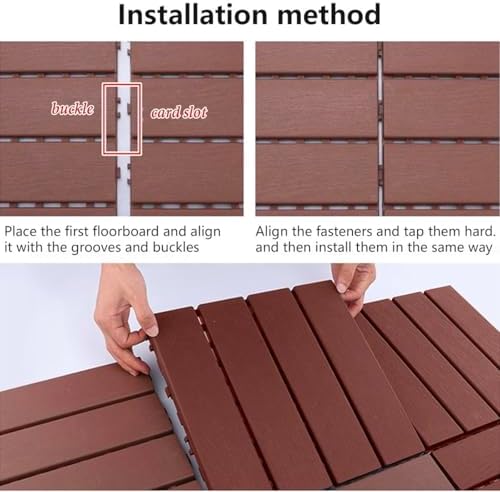 Installation method

buckle

card slot

Place the first floorboard and align it with the grooves and buckles

Align the fasteners and tap them hard. and then install them in the same way