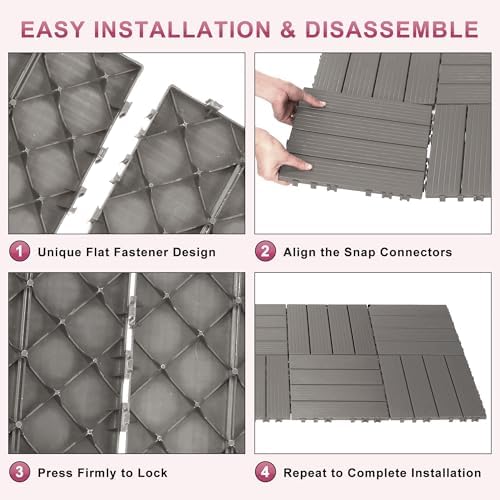 EASY INSTALLATION & DISASSEMBLE

1 Unique Flat Fastener Design

2 Align the Snap Connectors

3 Press Firmly to Lock

4 Repeat to Complete Installation