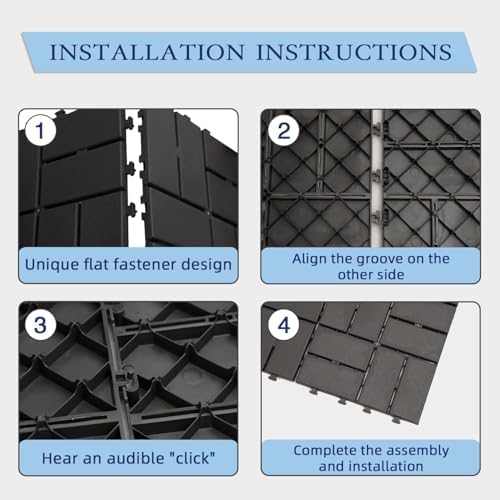 INSTALLATION INSTRUCTIONS

1

Unique flat fastener design

2

Align the groove on the other side

3

Hear an audible "click"

4

Complete the assembly and installation