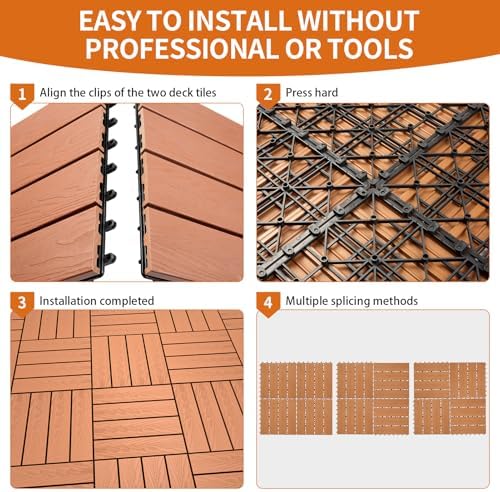 EASY TO INSTALL WITHOUT PROFESSIONAL OR TOOLS

1 Align the clips of the two deck tiles

2 Press hard

3 Installation completed

4 Multiple splicing methods