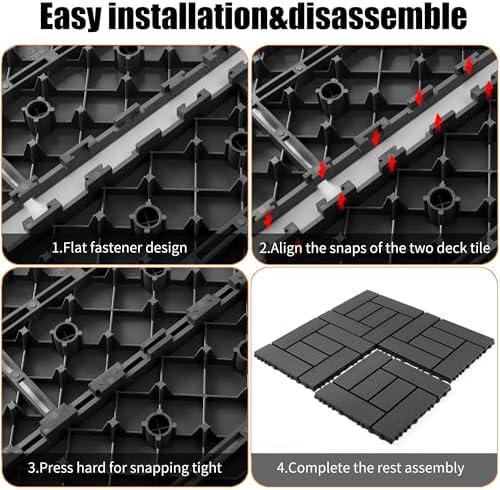 Easy installation&disassemble

1.Flat fastener design

2.Align the snaps of the two deck tile

3.Press hard for snapping tight

4.Complete the rest assembly