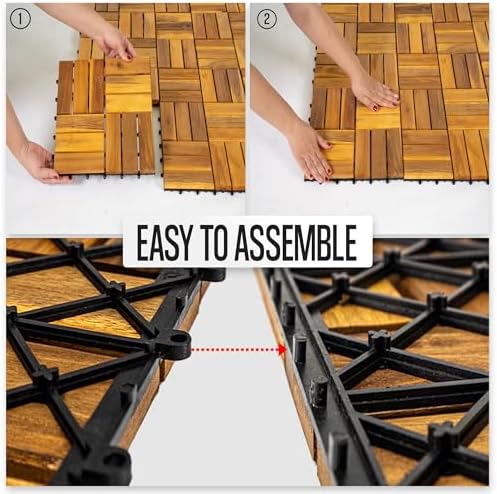 ①

②

EASY TO ASSEMBLE