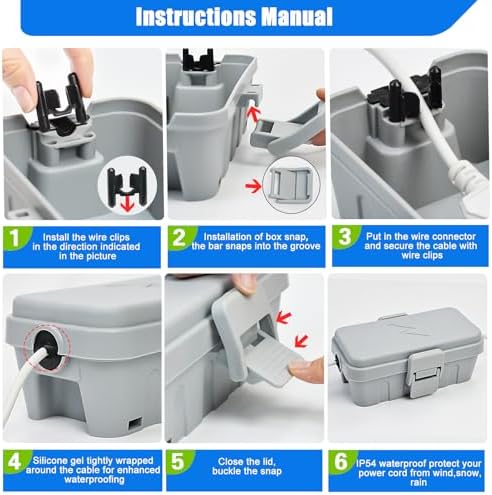 Instructions Manual

1 Install the wire clips in the direction indicated in the picture

2 Installation of box snap, the bar snaps into the groove

3 Put in the wire connector and secure the cable with wire clips

4 Silicone gel tightly wrapped around the cable for enhanced waterproofing

5 Close the lid, buckle the snap

6 IP54 waterproof protect your power cord from wind,snow, rain