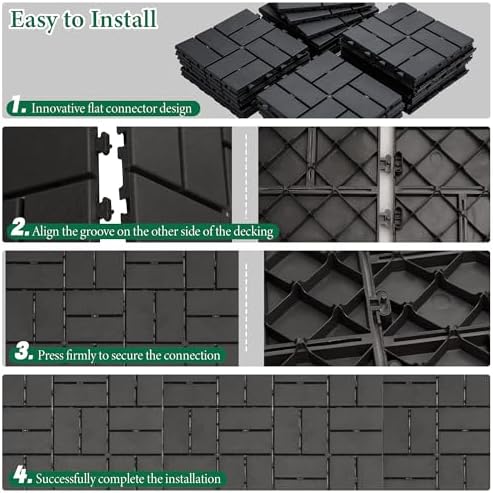 Easy to Install

1. Innovative flat connector design

2. Align the groove on the other side of the decking

3. Press firmly to secure the connection

4. Successfully complete the installation