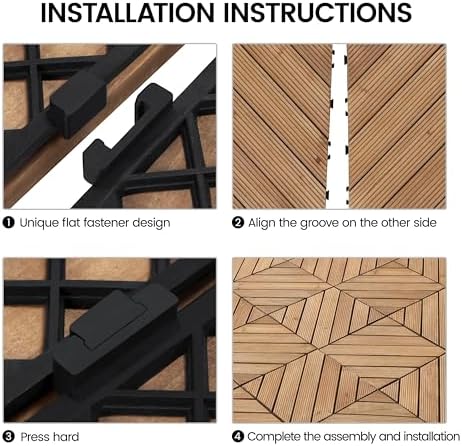 INSTALLATION INSTRUCTIONS

❶ Unique flat fastener design

❷ Align the groove on the other side

❸ Press hard

❹ Complete the assembly and installation