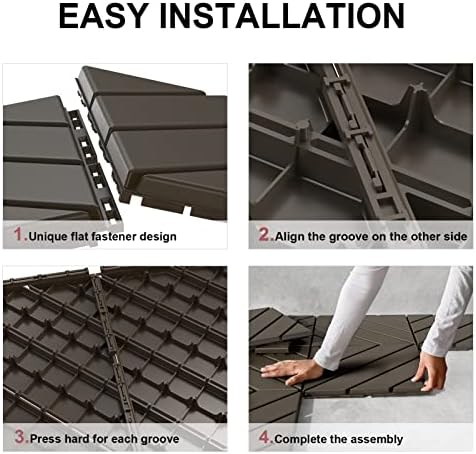 EASY INSTALLATION

1.Unique flat fastener design

2.Align the groove on the other side

3.Press hard for each groove

4.Complete the assembly