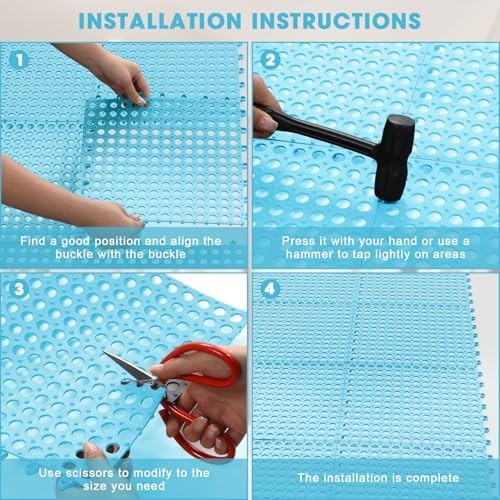 INSTALLATION INSTRUCTIONS

1

Find a good position and align the buckle with the buckle

2

Press it with your hand or use a hammer to tap lightly on areas

3

Use scissors to modify to the size you need

4

The installation is complete