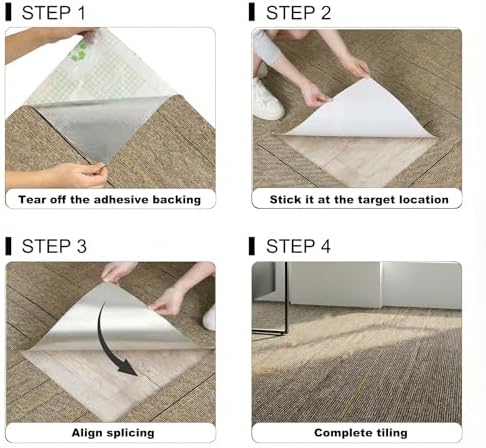 STEP 1

Tear off the adhesive backing

STEP 2

Stick it at the target location

STEP 3

Align splicing

STEP 4

Complete tiling