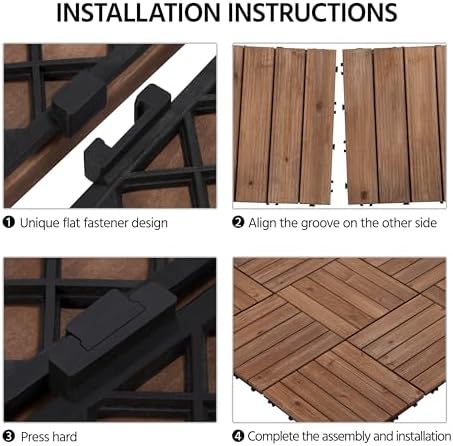 INSTALLATION INSTRUCTIONS

❶ Unique flat fastener design

❷ Align the groove on the other side

❸ Press hard

❹ Complete the assembly and installation