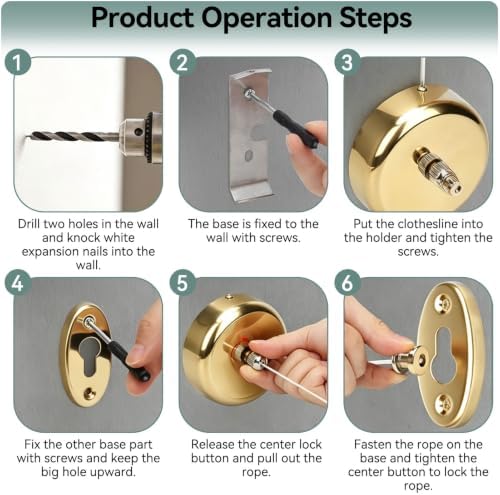 Product Operation Steps

1

Drill two holes in the wall and knock white expansion nails into the wall.

2

The base is fixed to the wall with screws.

3

Put the clothesline into the holder and tighten the screws.

4

Fix the other base part with screws and keep the big hole upward.

5

Release the center lock button and pull out the rope.

6

Fasten the rope on the base and tighten the center button to lock the rope.