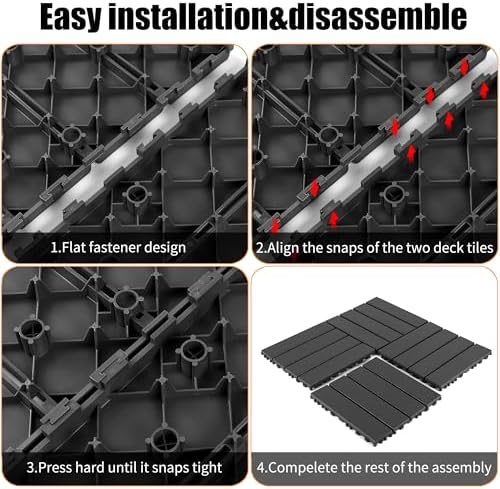 Easy installation&disassemble

1.Flat fastener design

2.Align the snaps of the two deck tiles

3.Press hard until it snaps tight

4.Compelete the rest of the assembly