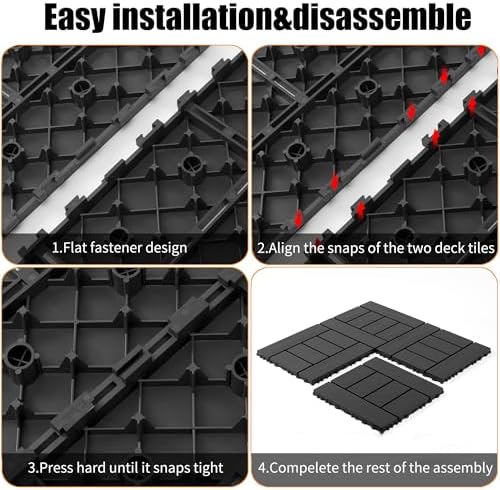 Easy installation&disassemble

1.Flat fastener design

2.Align the snaps of the two deck tiles

3.Press hard until it snaps tight

4.Compelete the rest of the assembly