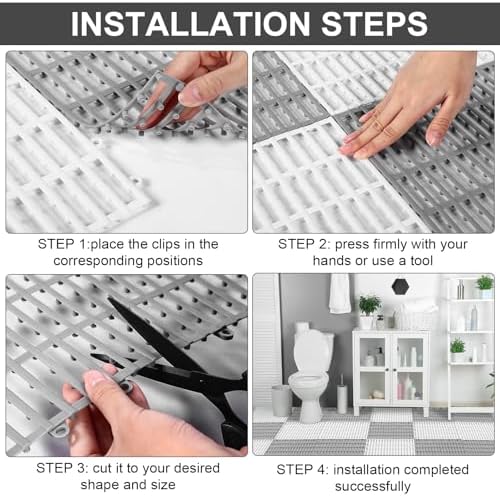 INSTALLATION STEPS

STEP 1:place the clips in the corresponding positions

STEP 2: press firmly with your hands or use a tool

STEP 3: cut it to your desired shape and size

STEP 4: installation completed successfully