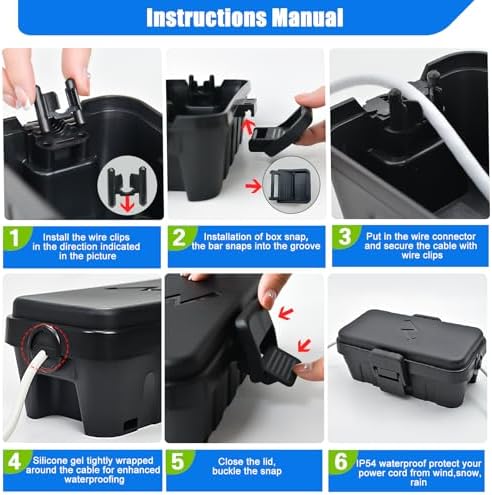 Instructions Manual

1 Install the wire clips in the direction indicated in the picture

2 Installation of box snap, the bar snaps into the groove

3 Put in the wire connector and secure the cable with wire clips

4 Silicone gel tightly wrapped around the cable for enhanced waterproofing

5 Close the lid, buckle the snap

6 IP54 waterproof protect your power cord from wind,snow, rain