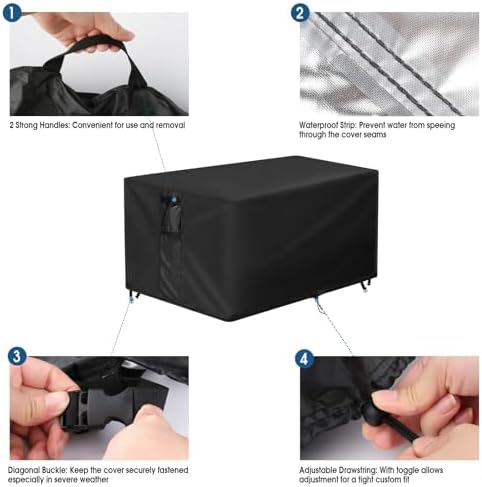 1

2 Strong Handles: Convenient for use and removal

2

Waterproof Strip: Prevent water from speeing through the cover seams

3

Diagonal Buckle: Keep the cover securely fastened especially in severe weather

4

Adjustable Drawstring: With toggle allows adjustment for a tight custom fit