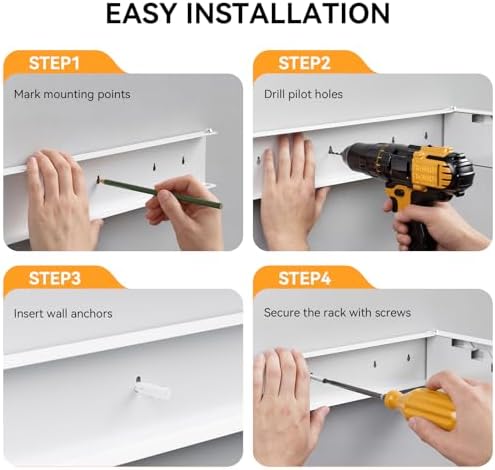 EASY INSTALLATION

STEP1

Mark mounting points

STEP2

Drill pilot holes

STEP3

Insert wall anchors

STEP4

Secure the rack with screws