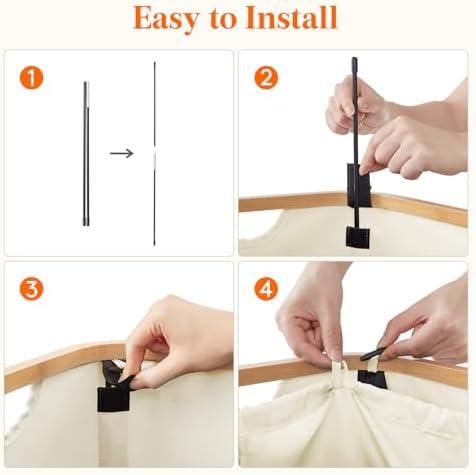 Easy to Install

1

→

2

3

4