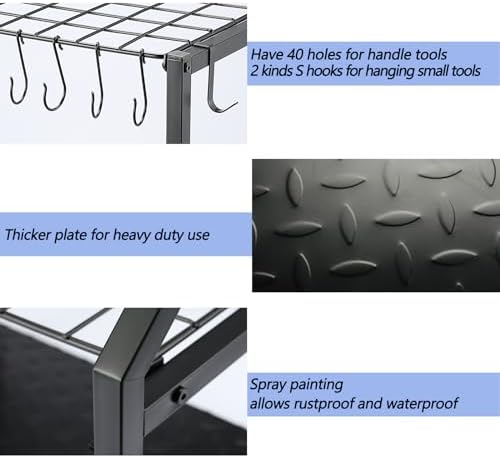 Have 40 holes for handle tools
2 kinds S hooks for hanging small tools

Thicker plate for heavy duty use

Spray painting
allows rustproof and waterproof